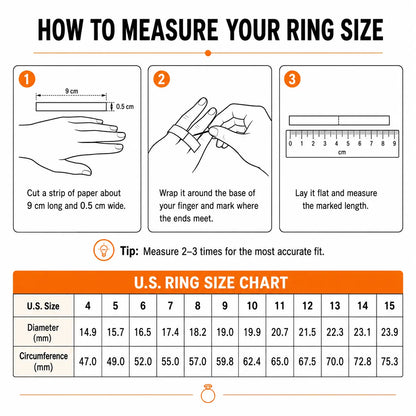 HOW TO MEASURE YOUR RING SIZE

1

9 cm

0.5 cm

Cut a strip of paper about 9 cm long and 0.5 cm wide.

2

Wrap it around the base of your finger and mark where the ends meet.

3

0 1 2 3 4 5 6 7 8 9
cm

Lay it flat and measure the marked length.

Tip: Measure 2–3 times for the most accurate fit.

U.S. RING SIZE CHART

| U.S. Size | 4 | 5 | 6 | 7 | 8 | 9 | 10 | 11 | 12 | 13 | 14 | 15 |
|---|---|---|---|---|---|---|---|---|---|---|---|---|
| Diameter (mm) | 14.9 | 15.7 | 16.5 | 17.4 | 18.2 | 19.0 | 19.9 | 20.7 | 21.5 | 22.3 | 23.1 | 23.9 |
| Circumference (mm) | 47.0 | 49.0 | 52.0 | 55.0 | 57.0 | 59.8 | 62.4 | 65.0 | 67.5 | 70.0 | 72.8 | 75.3 |