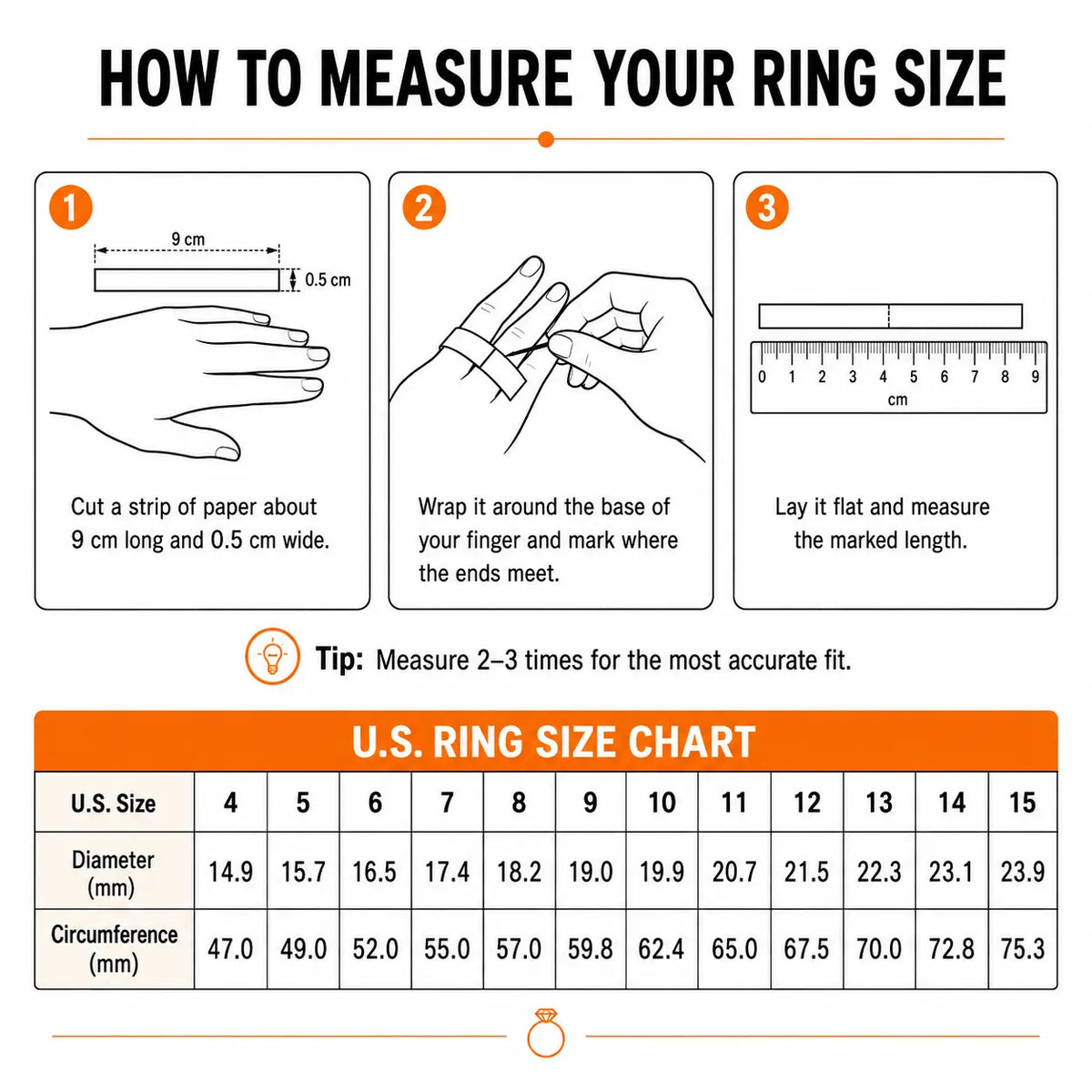 HOW TO MEASURE YOUR RING SIZE

1

9 cm

0.5 cm

Cut a strip of paper about 9 cm long and 0.5 cm wide.

2

Wrap it around the base of your finger and mark where the ends meet.

3

0 1 2 3 4 5 6 7 8 9

cm

Lay it flat and measure the marked length.

Tip: Measure 2–3 times for the most accurate fit.

U.S. RING SIZE CHART

| U.S. Size | 4 | 5 | 6 | 7 | 8 | 9 | 10 | 11 | 12 | 13 | 14 | 15 |
|---|---|---|---|---|---|---|---|---|---|---|---|---|
| Diameter (mm) | 14.9 | 15.7 | 16.5 | 17.4 | 18.2 | 19.0 | 19.9 | 20.7 | 21.5 | 22.3 | 23.1 | 23.9 |
| Circumference (mm) | 47.0 | 49.0 | 52.0 | 55.0 | 57.0 | 59.8 | 62.4 | 65.0 | 67.5 | 70.0 | 72.8 | 75.3 |